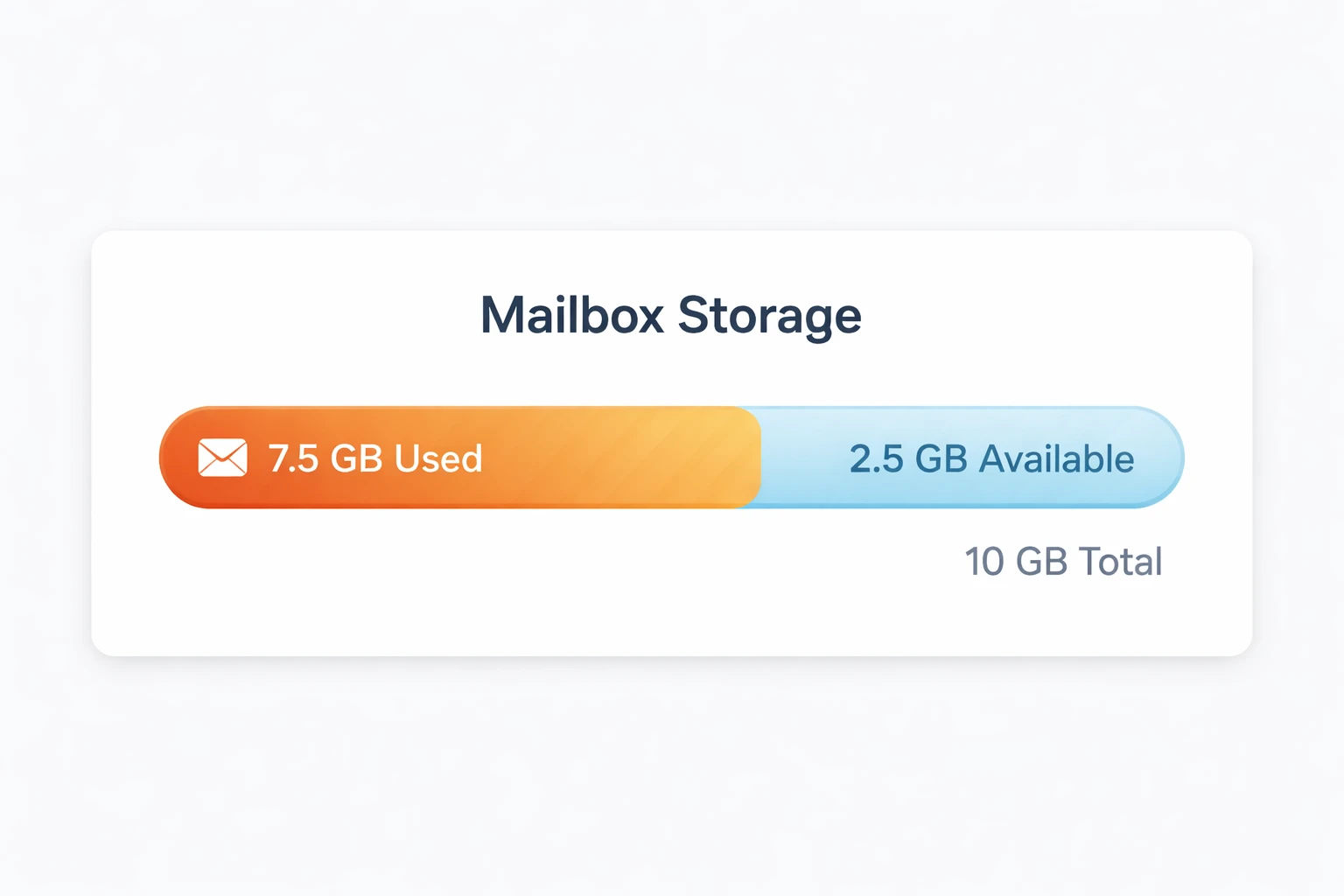 Mailbox Storage

7.5 GB Used

2.5 GB Available

10 GB Total